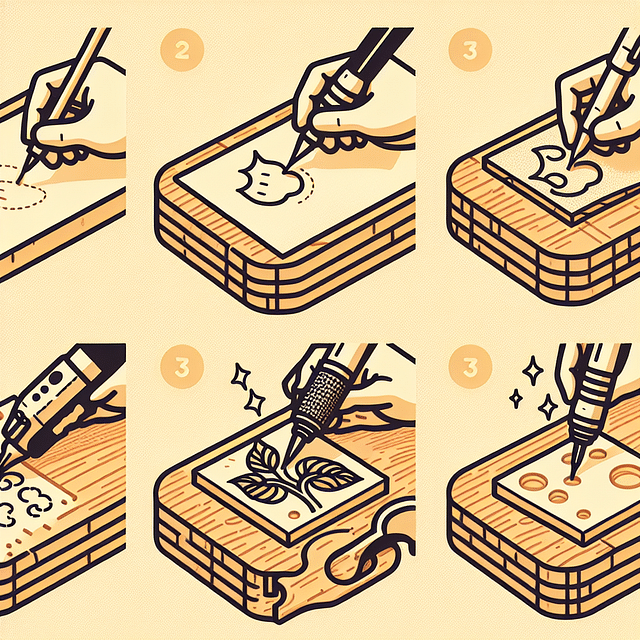 2

3

3

3