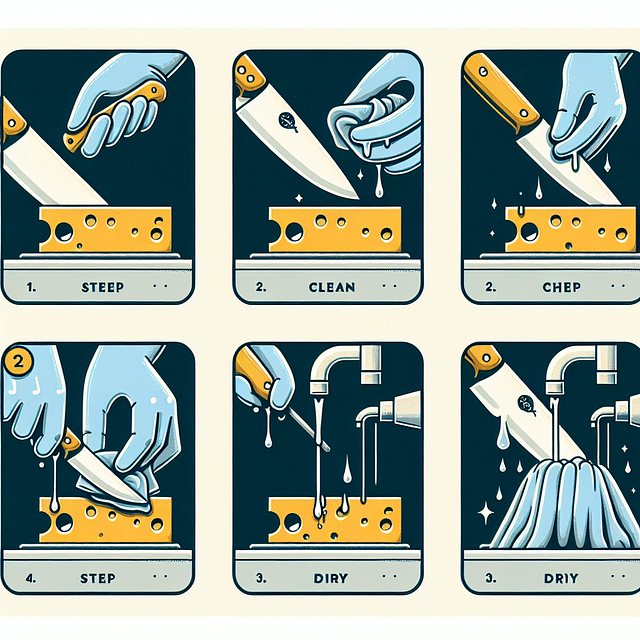 1. STEEP

2. CLEAN

2. CHEP

2

4. STEP

3. DIRY

3. DRIY